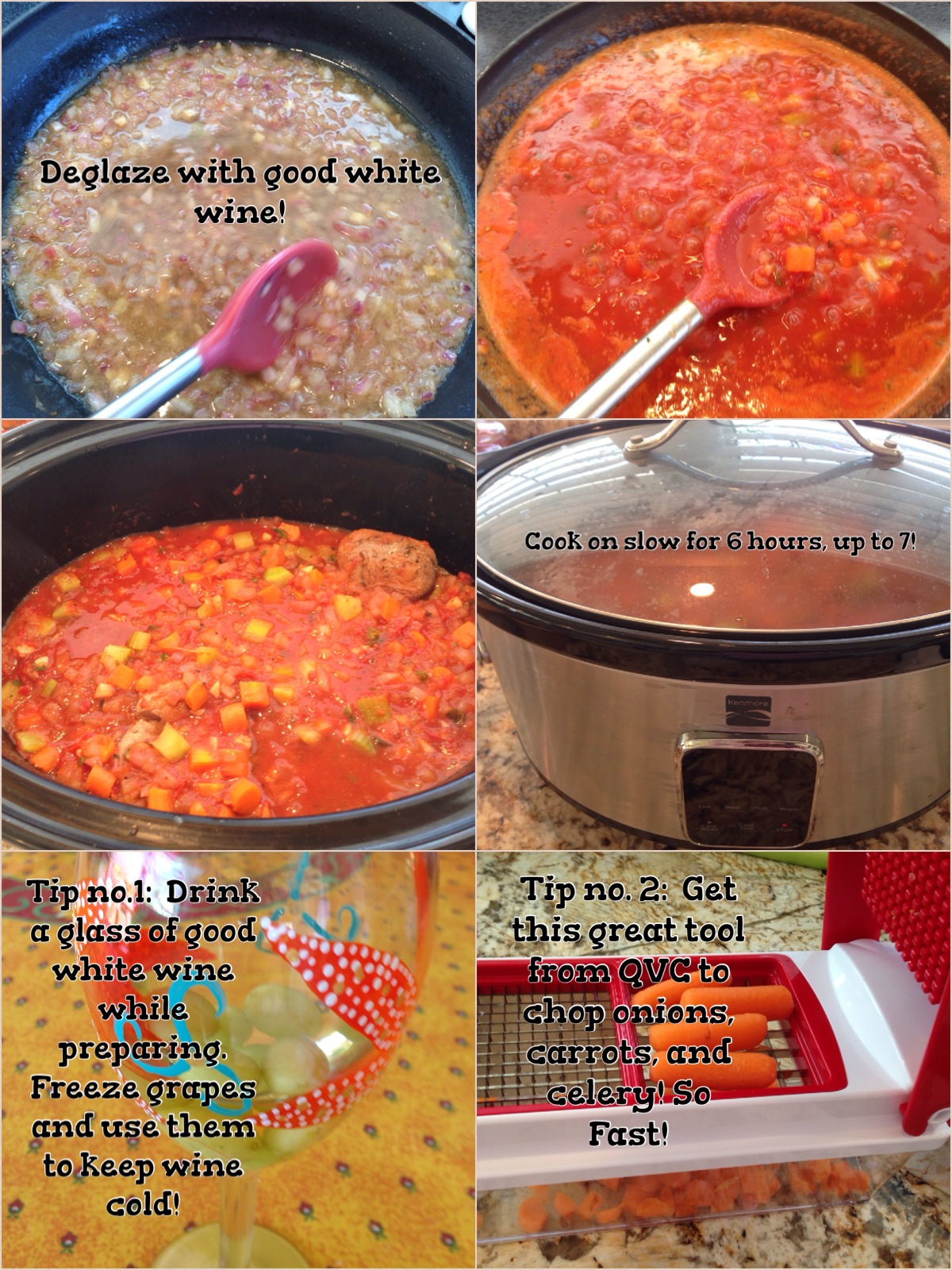 Deglaze with good white wine!

Cook on slow for 6 hours, up to 7!

Kenmore

Tip no.1: Drink a glass of good white wine while preparing. Freeze grapes and use them to keep wine cold!

Tip no. 2: Get this great tool from QVC to chop onions, carrots, and celery! So Fast!